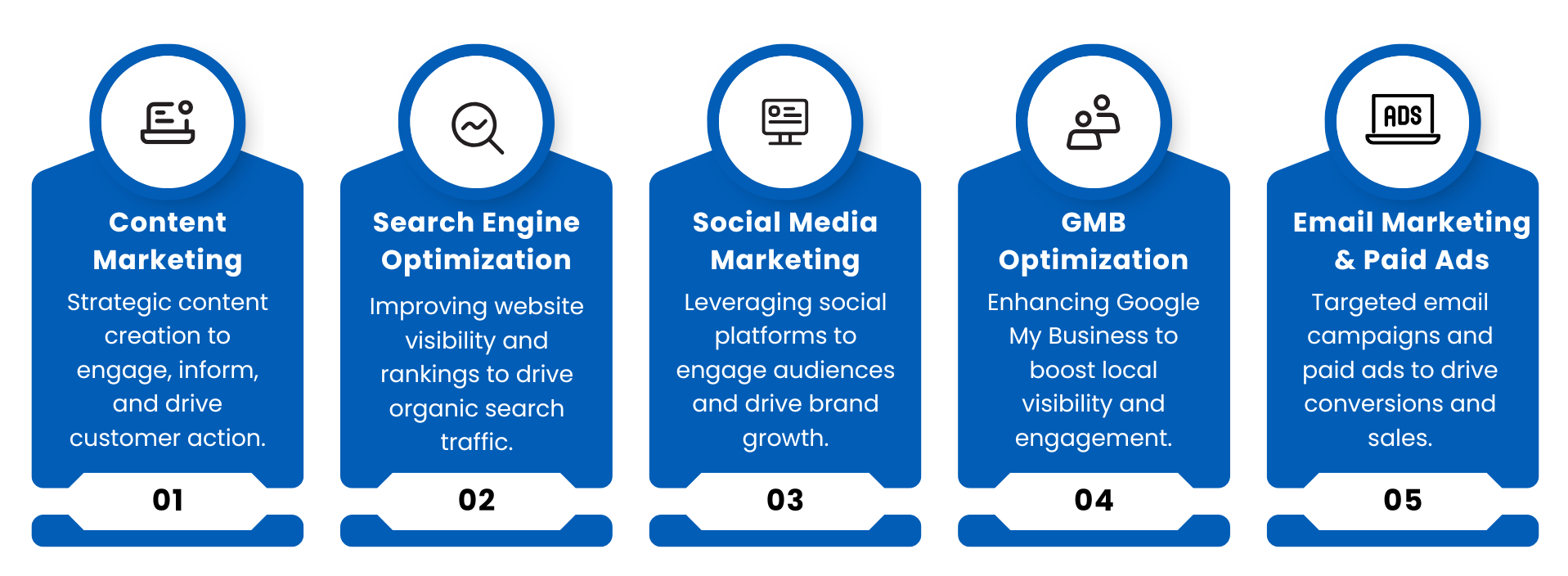 Content Marketing

Strategic content creation to engage, inform, and drive customer action.

01

Search Engine Optimization

Improving website visibility and rankings to drive organic search traffic.

02

Social Media Marketing

Leveraging social platforms to engage audiences and drive brand growth.

03

GMB Optimization

Enhancing Google My Business to boost local visibility and engagement.

04

ADS

Email Marketing & Paid Ads

Targeted email campaigns and paid ads to drive conversions and sales.

05