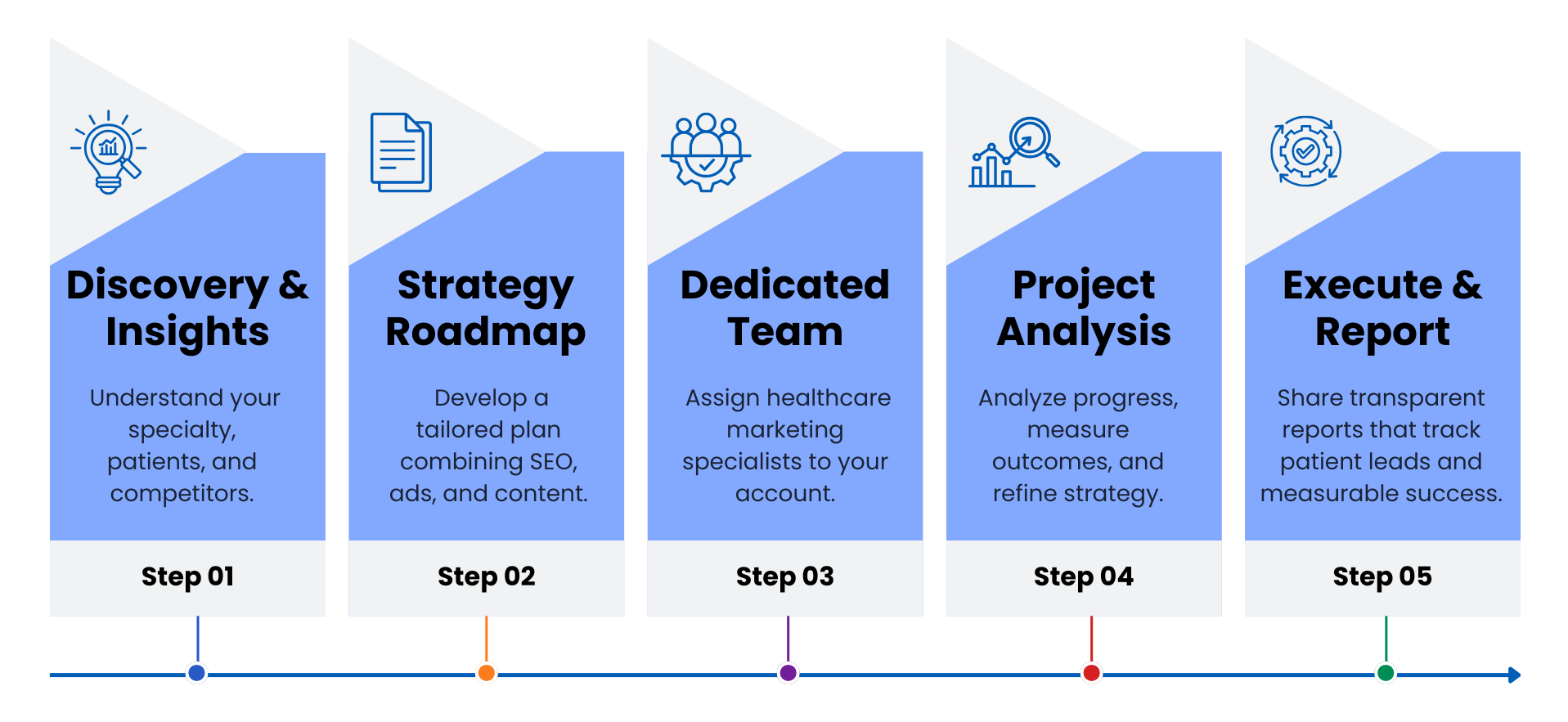 Discovery & Insights

Understand your specialty, patients, and competitors.

Step 01

Strategy Roadmap

Develop a tailored plan combining SEO, ads, and content.

Step 02

Dedicated Team

Assign healthcare marketing specialists to your account.

Step 03

Project Analysis

Analyze progress, measure outcomes, and refine strategy.

Step 04

Execute & Report

Share transparent reports that track patient leads and measurable success.

Step 05